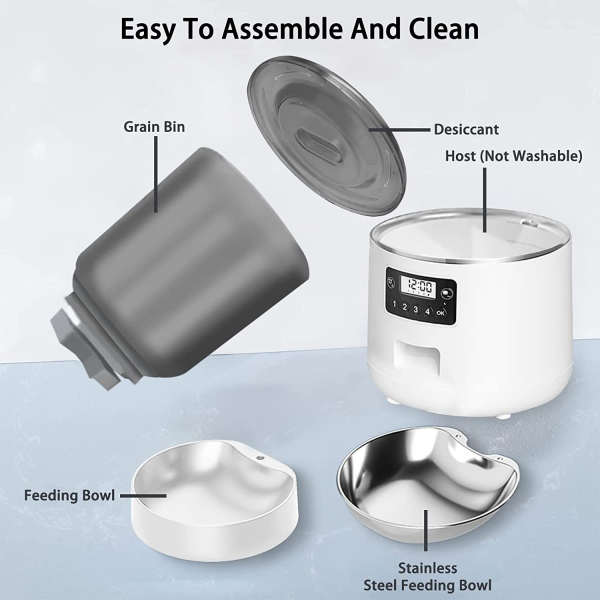 Easy To Assemble And Clean

Grain Bin

Desiccant

Host (Not Washable)

12:00

1 2 3 4 OK

Feeding Bowl

Stainless Steel Feeding Bowl