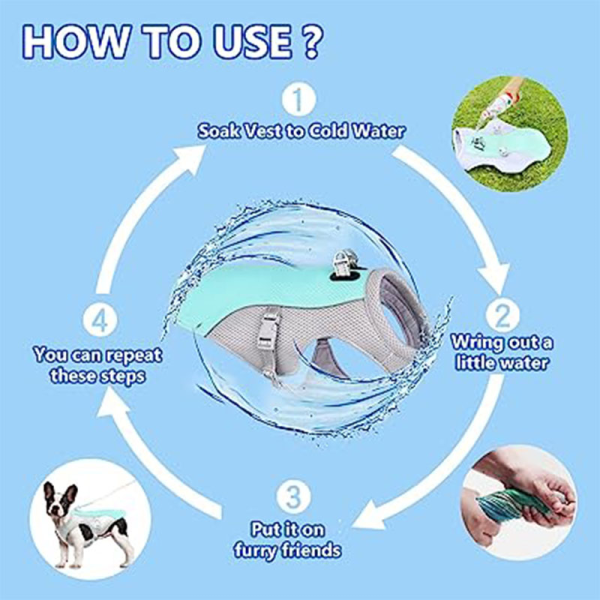 HOW TO USE ?

1
Soak Vest to Cold Water

2
Wring out a little water

3
Put it on furry friends

4
You can repeat these steps